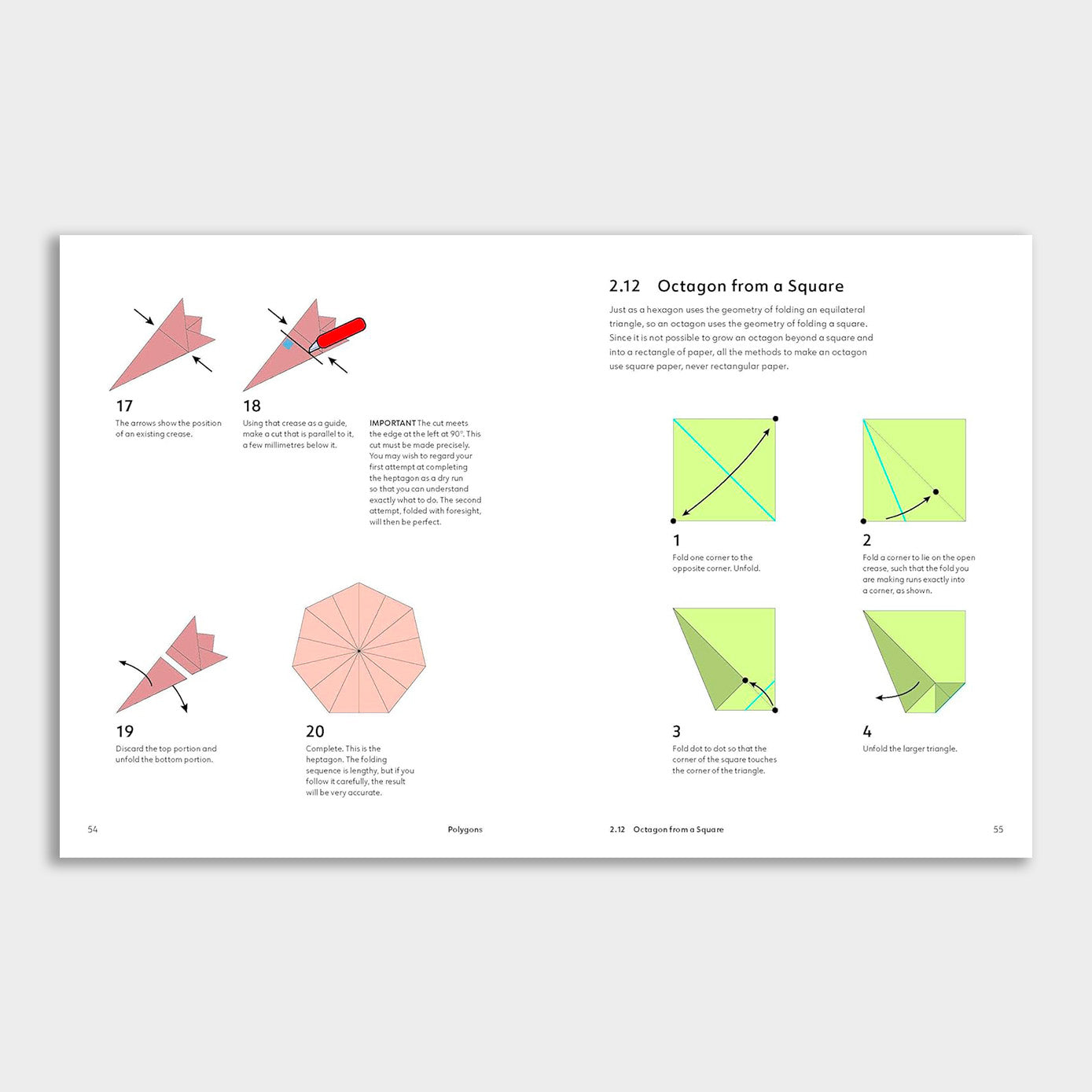 17
The arrows show the position of an existing crease.

18
Using that crease as a guide, make a cut that is parallel to it, a few millimetres below it.

IMPORTANT The cut meets the edge at the left at 90°. This cut must be made precisely. You may wish to regard your first attempt at completing the heptagon as a dry run so that you can understand exactly what to do. The second attempt, folded with foresight, will then be perfect.

19
Discard the top portion and unfold the bottom portion.

20
Complete. This is the heptagon. The folding sequence is lengthy, but if you follow it carefully, the result will be very accurate.

54 Polygons

2.12 Octagon from a Square

Just as a hexagon uses the geometry of folding an equilateral triangle, so an octagon uses the geometry of folding a square. Since it is not possible to grow an octagon beyond a square and into a rectangle of paper, all the methods to make an octagon use square paper, never rectangular paper.

1
Fold one corner to the opposite corner. Unfold.

2
Fold a corner to lie on the open crease, such that the fold you are making runs exactly into a corner, as shown.

3
Fold dot to dot so that the corner of the square touches the corner of the triangle.

4
Unfold the larger triangle.

2.12 Octagon from a Square 55